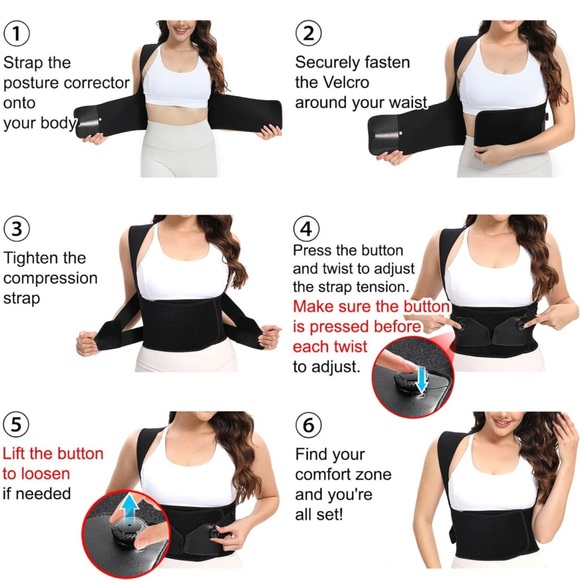 ①
Strap the posture corrector onto your body

②
Securely fasten the Velcro around your waist

③
Tighten the compression strap

④
Press the button and twist to adjust the strap tension. Make sure the button is pressed before each twist to adjust.

⑤
Lift the button to loosen if needed

⑥
Find your comfort zone and you're all set!